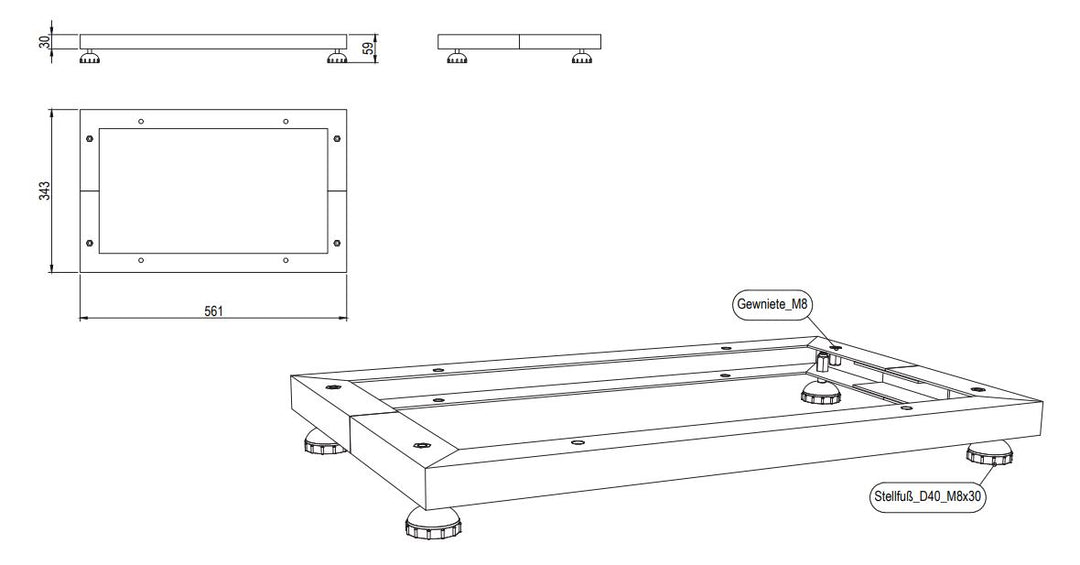 30
59
343
561
Gewniete_M8
Stellfuß_D40_M8x30