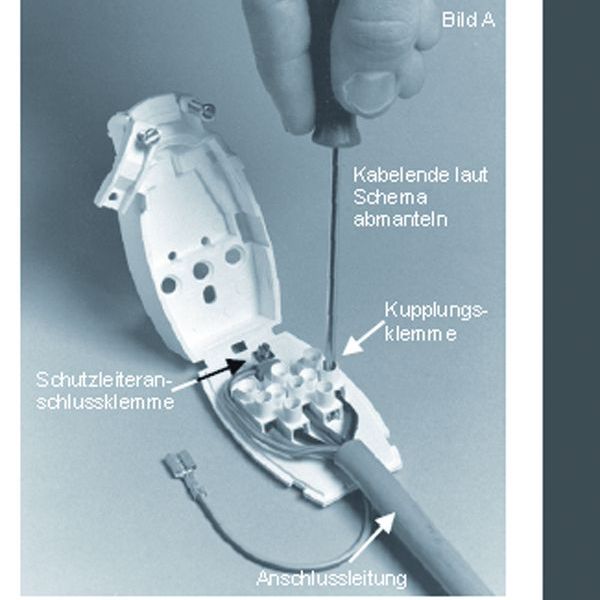 Bild A

Kabelende laut Schema abmanteln

Kupplungsklemme

Schutzleiteranschlussklemme

Anschlussleitung