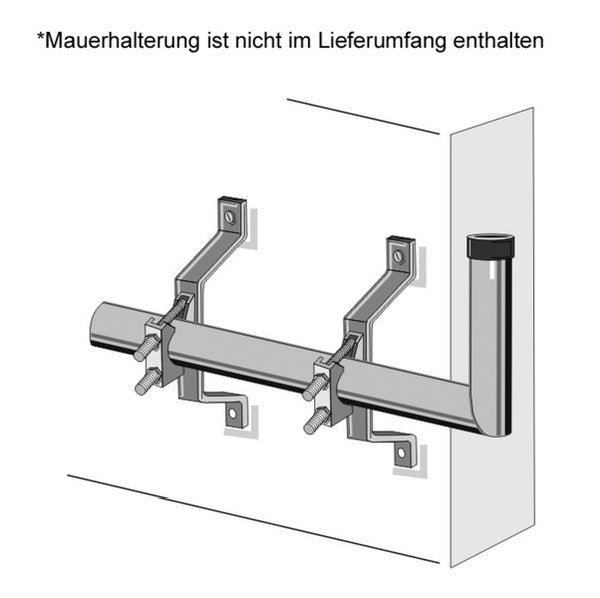 *Mauerhalterung ist nicht im Lieferumfang enthalten