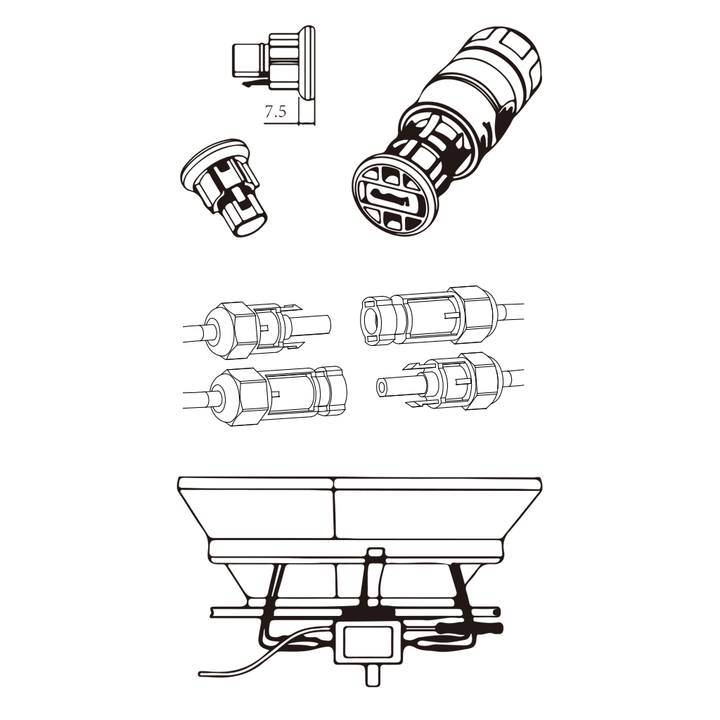 7.5